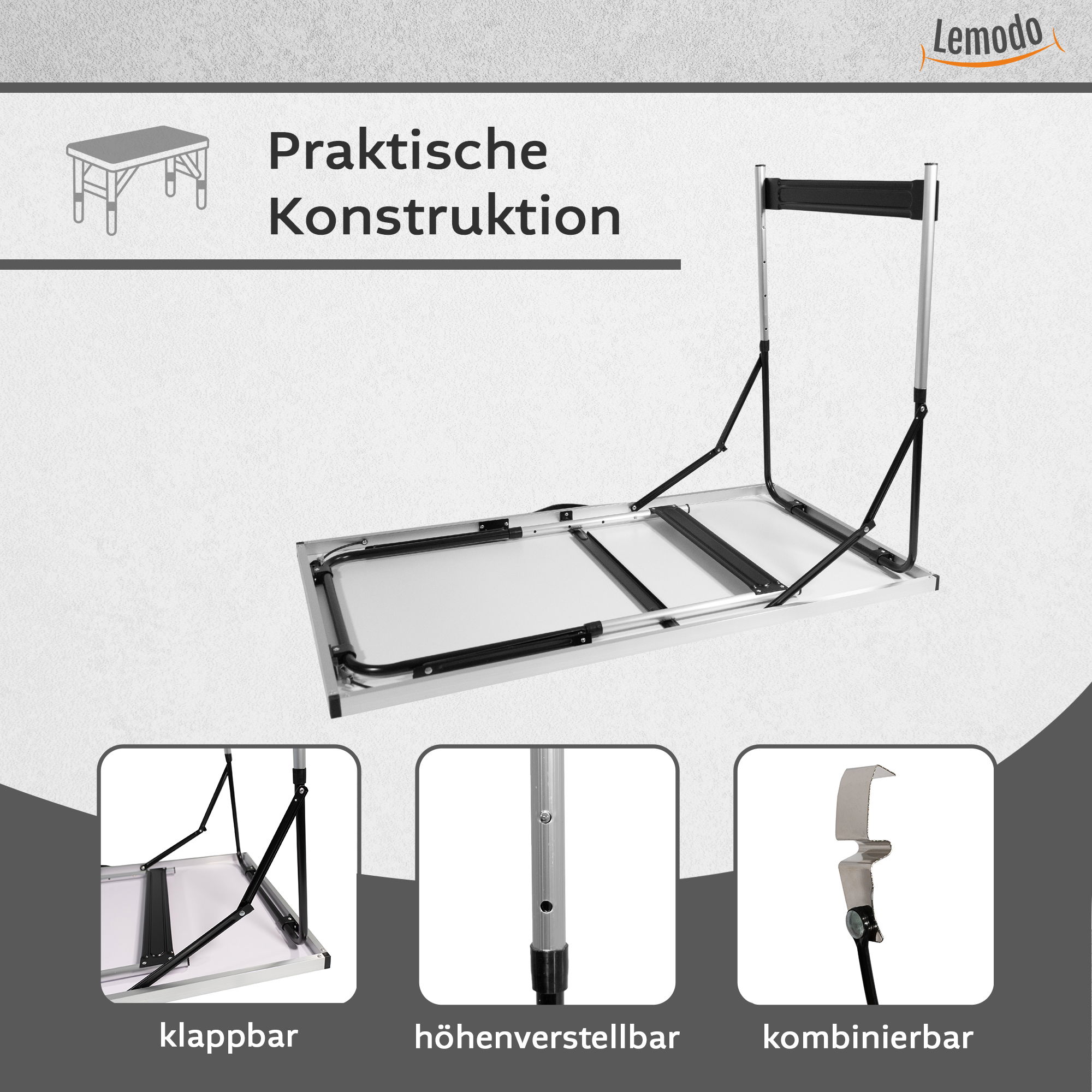 Lemodo

Praktische Konstruktion

klappbar

höhenverstellbar

kombinierbar