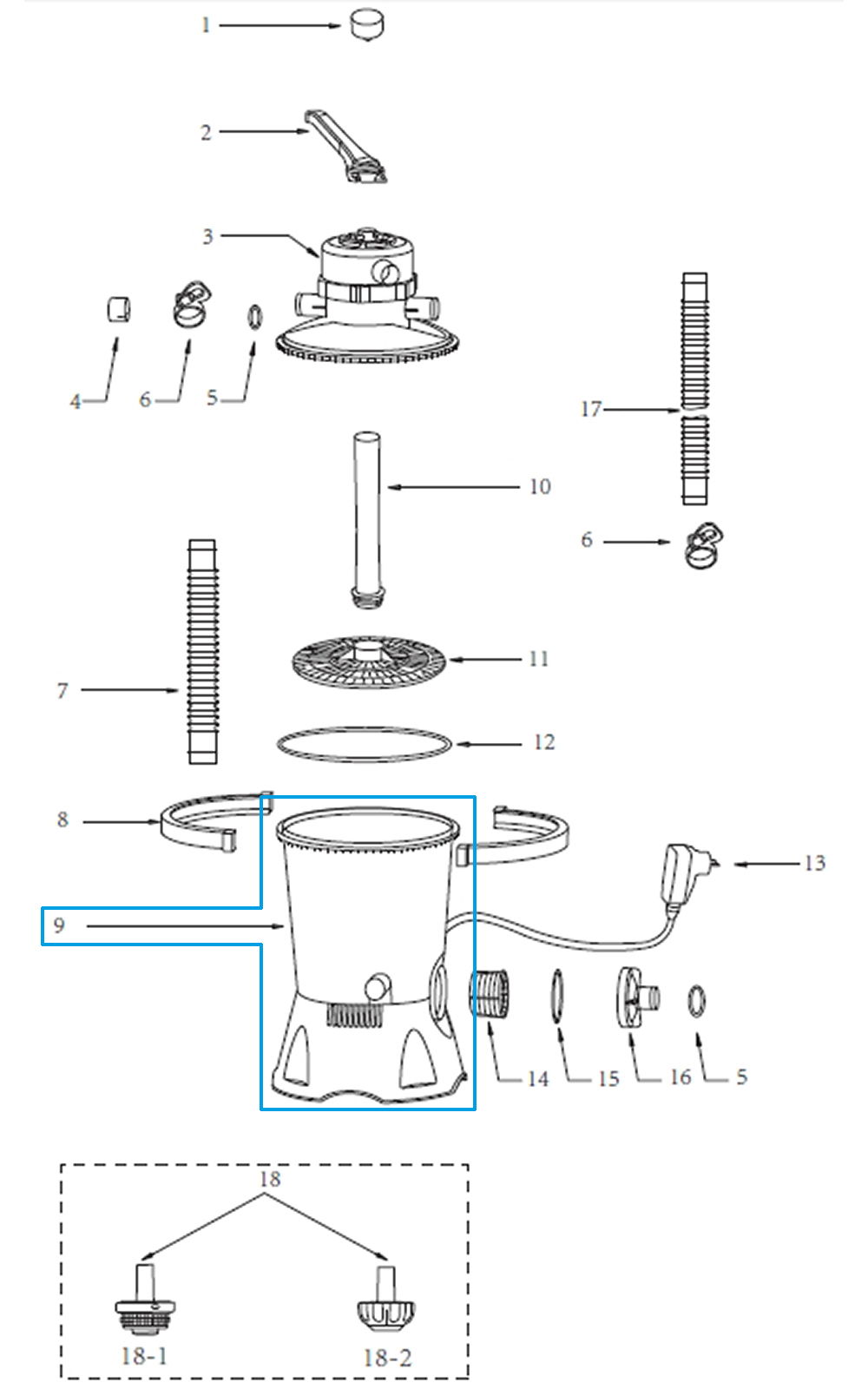 1
2
3
4
6
5
17
10
6
7
11
12
8
13
9
14
15
16
5
18
18-1
18-2