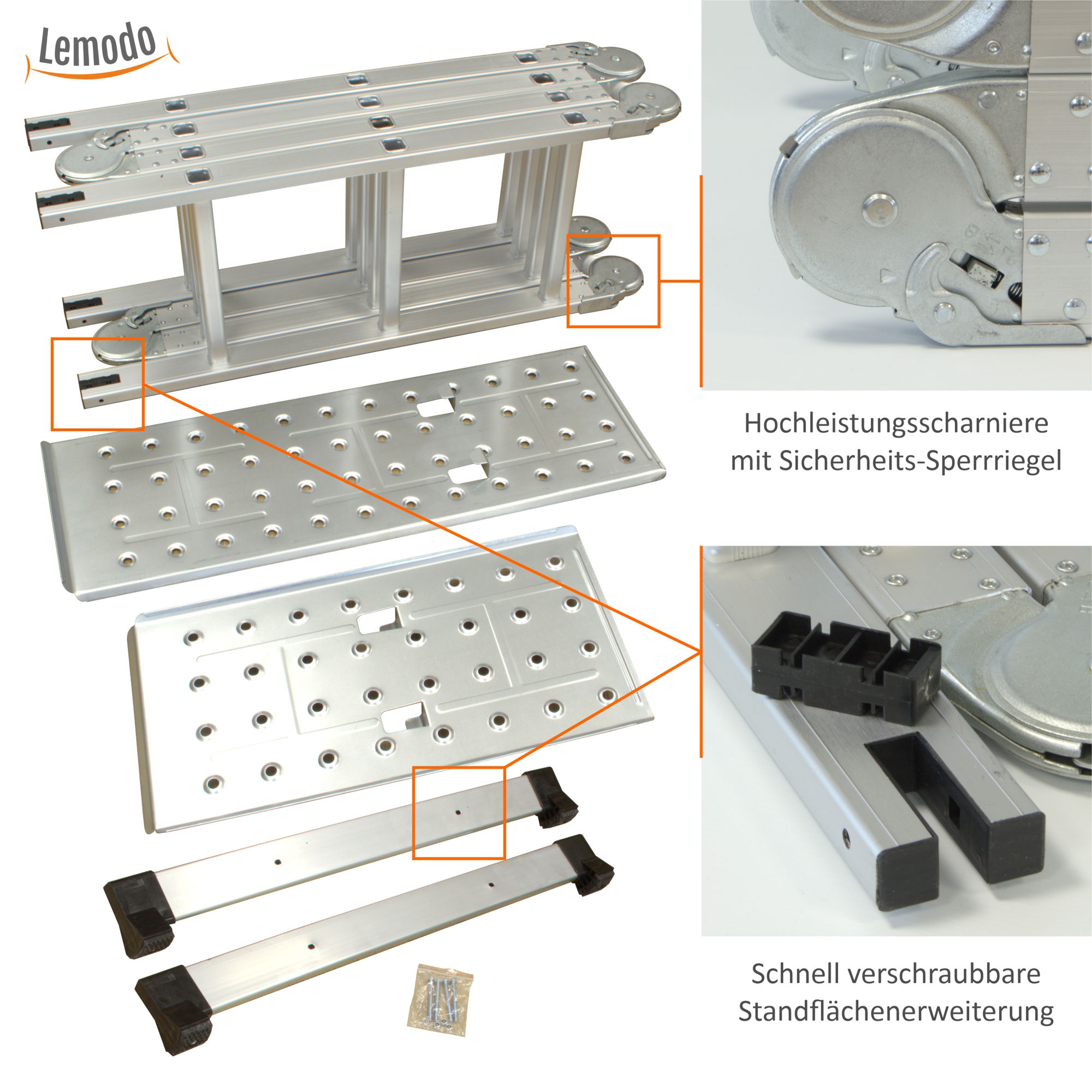 Lemodo

Hochleistungsscharniere mit Sicherheits-Sperrriegel

Schnell verschraubbare Standflächenerweiterung