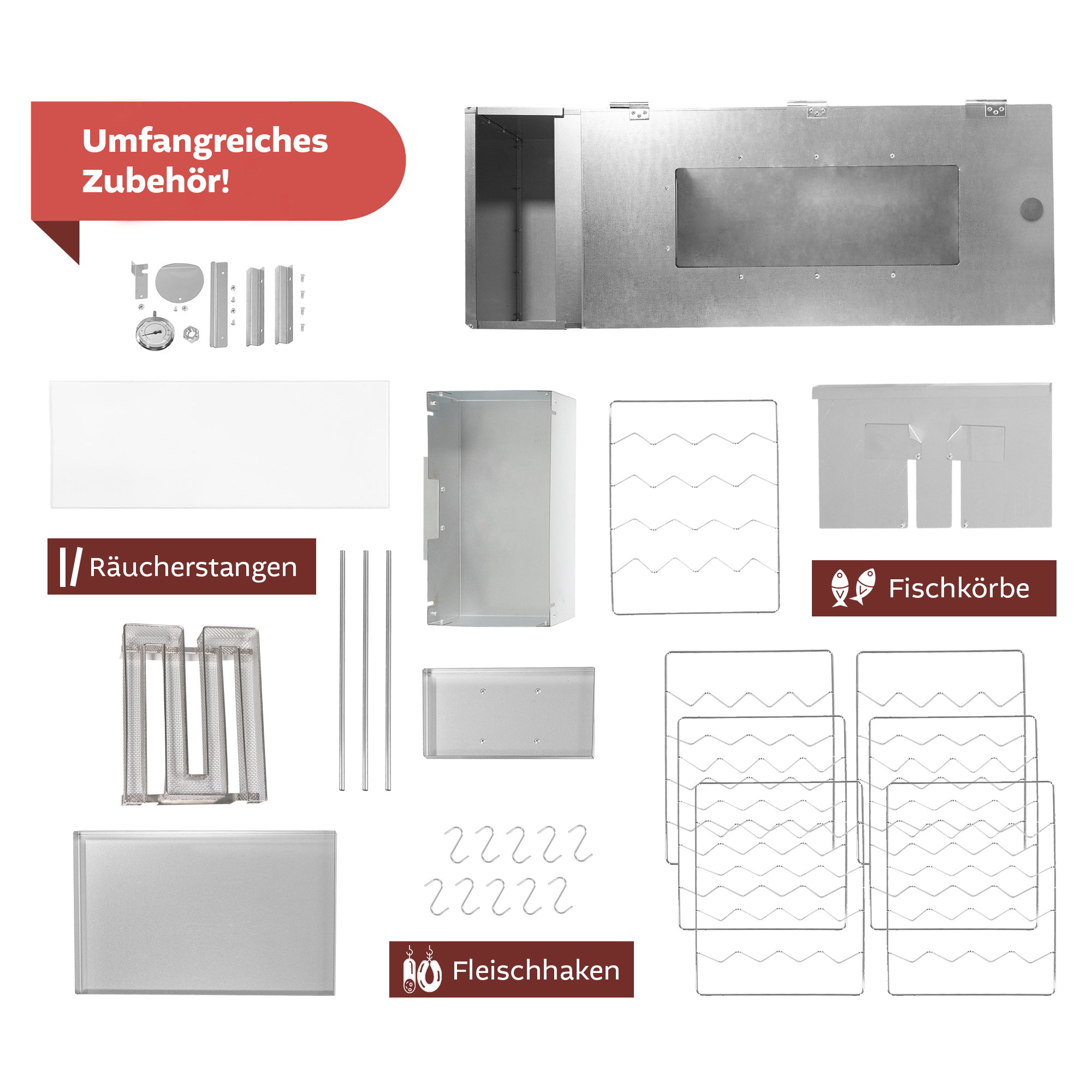 Umfangreiches Zubehör!

Räucherstangen

Fischkörbe

Fleischhaken