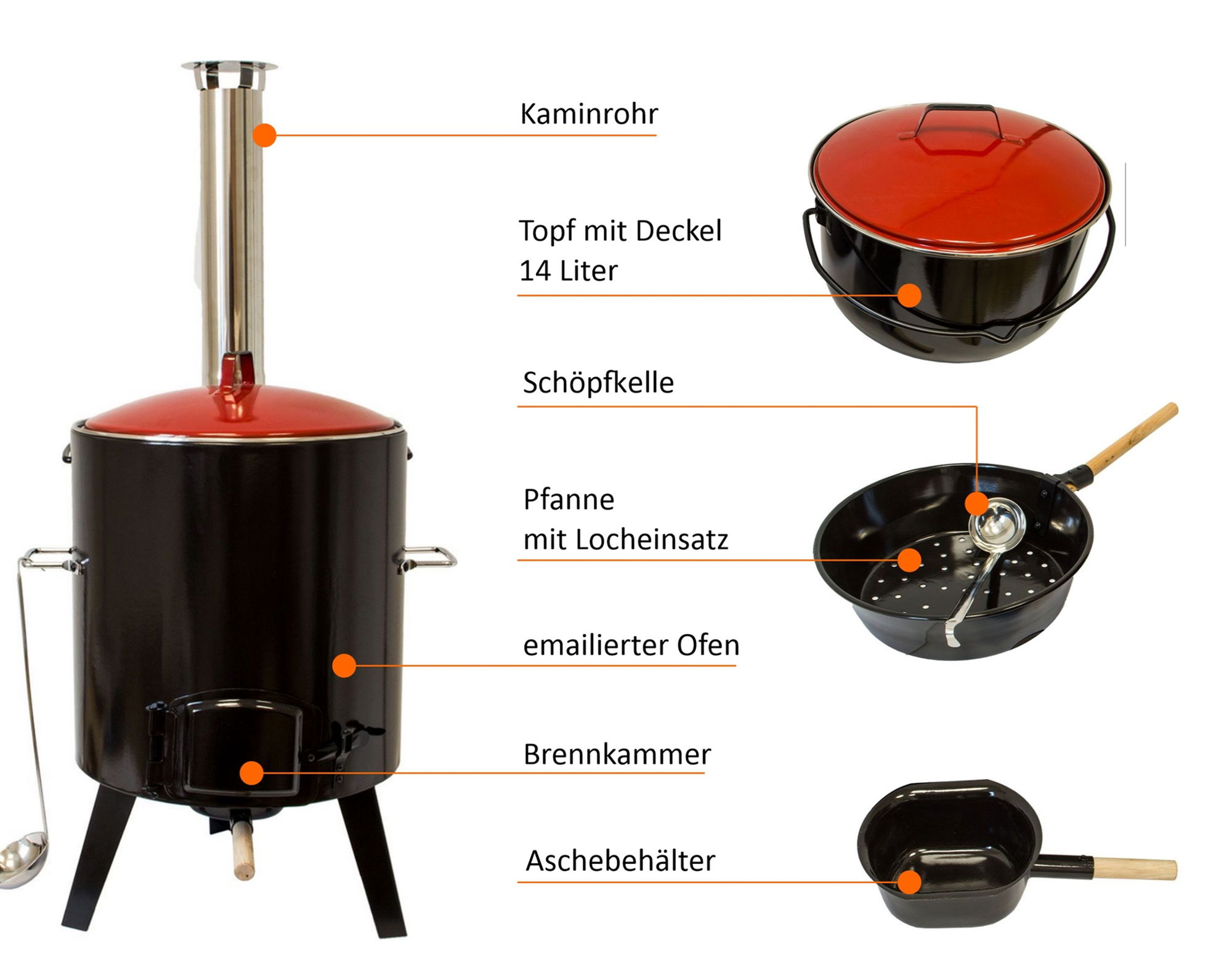 Kaminrohr

Topf mit Deckel
14 Liter

Schöpfkelle

Pfanne
mit Locheinsatz

emailierter Ofen

Brennkammer

Aschebehälter